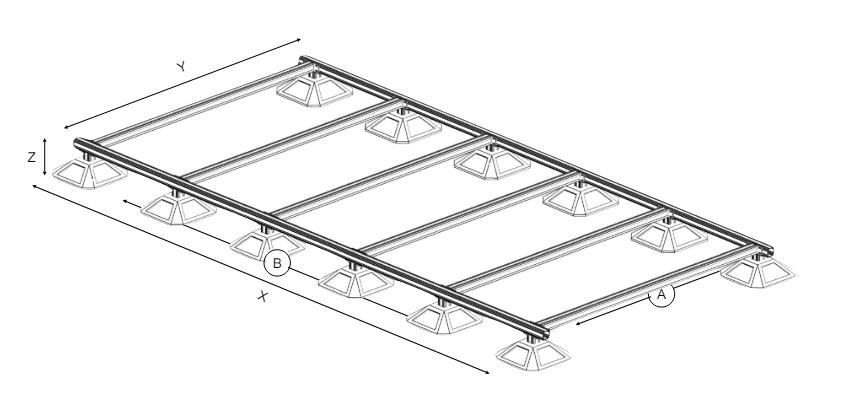 Y
Z
B
X
A